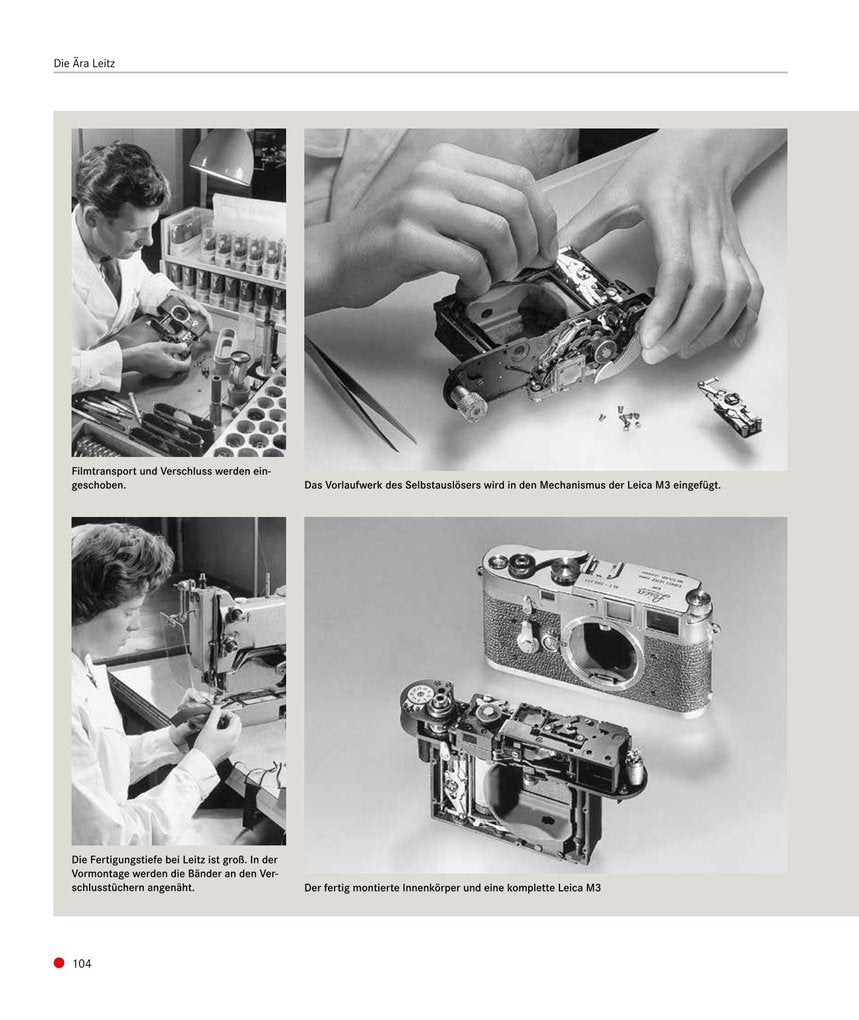 Die Ära Leitz

Filmtransport und Verschluss werden eingeschoben.

Das Vorlaufwerk des Selbstauslösers wird in den Mechanismus der Leica M3 eingefügt.

Die Fertigungstiefe bei Leitz ist groß. In der Vormontage werden die Bänder an den Verschlusstüchern angenäht.

Der fertig montierte Innenkörper und eine komplette Leica M3

104